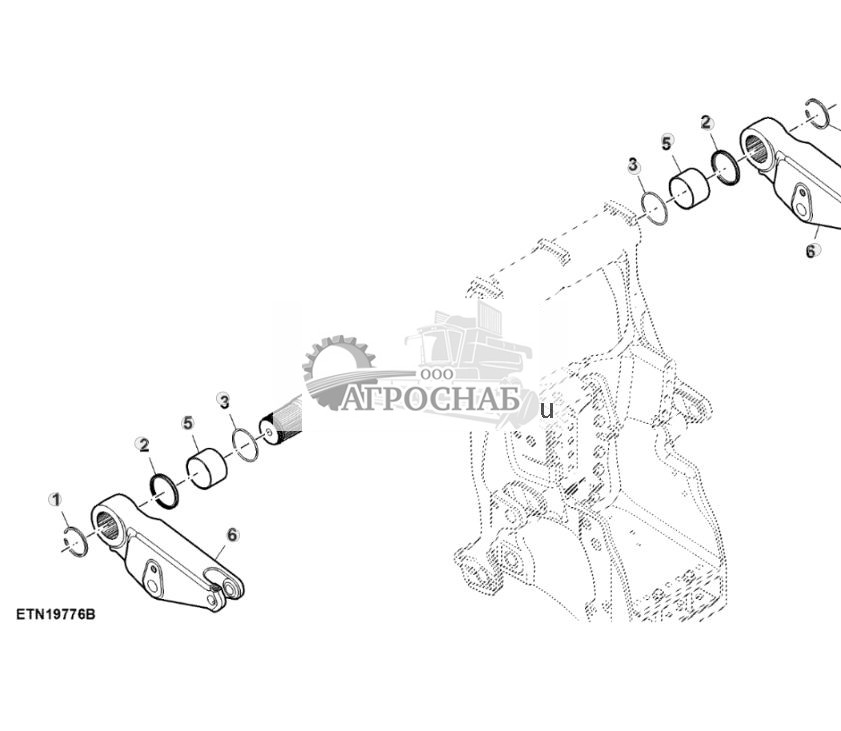 3
5
2
6
ООО
АГРОСНАБ
u
3
5
2
1
6
ETN19776B